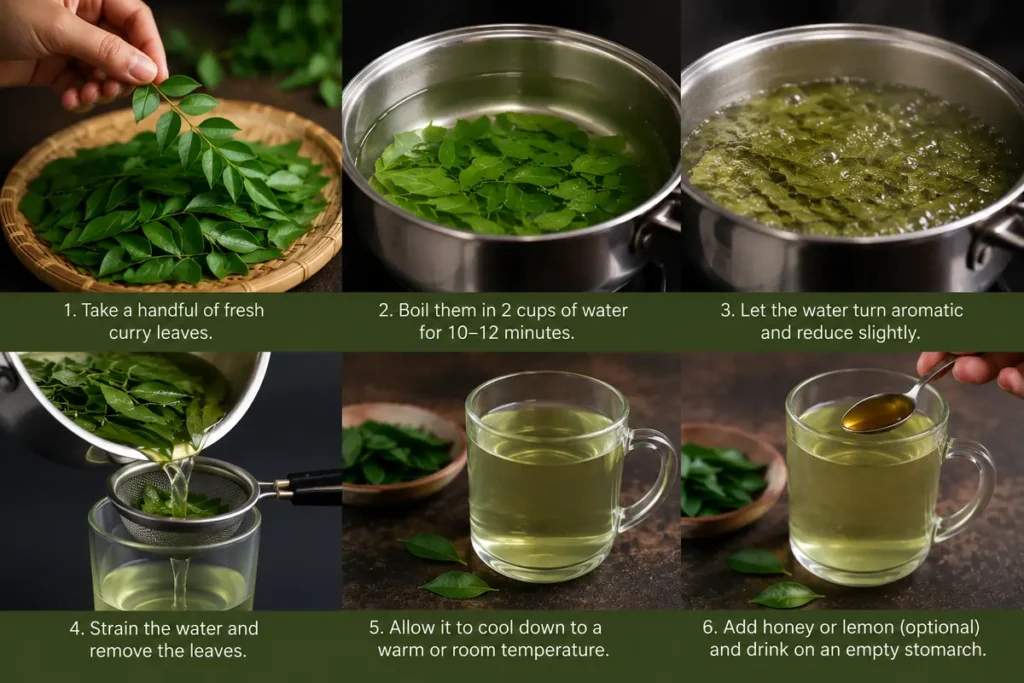 1. Take a handful of fresh curry leaves.

2. Boil them in 2 cups of water for 10–12 minutes.

3. Let the water turn aromatic and reduce slightly.

4. Strain the water and remove the leaves.

5. Allow it to cool down to a warm or room temperature.

6. Add honey or lemon (optional) and drink on an empty stomach.